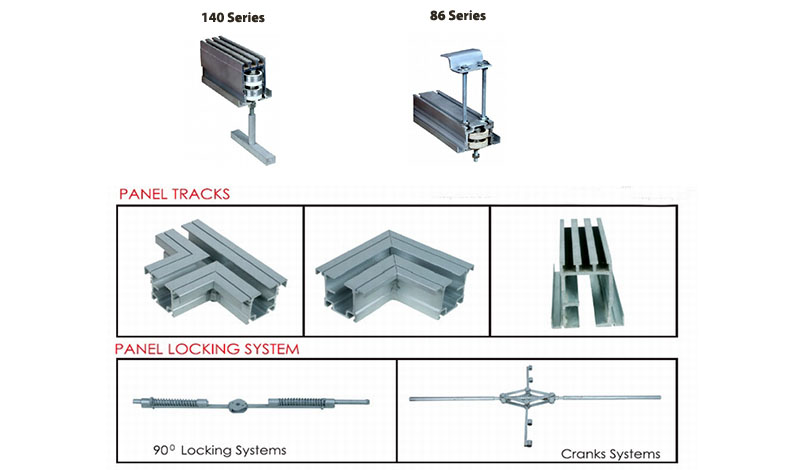 140 Series

86 Series

PANEL TRACKS

PANEL LOCKING SYSTEM

$90^0$ Locking Systems

Cranks Systems